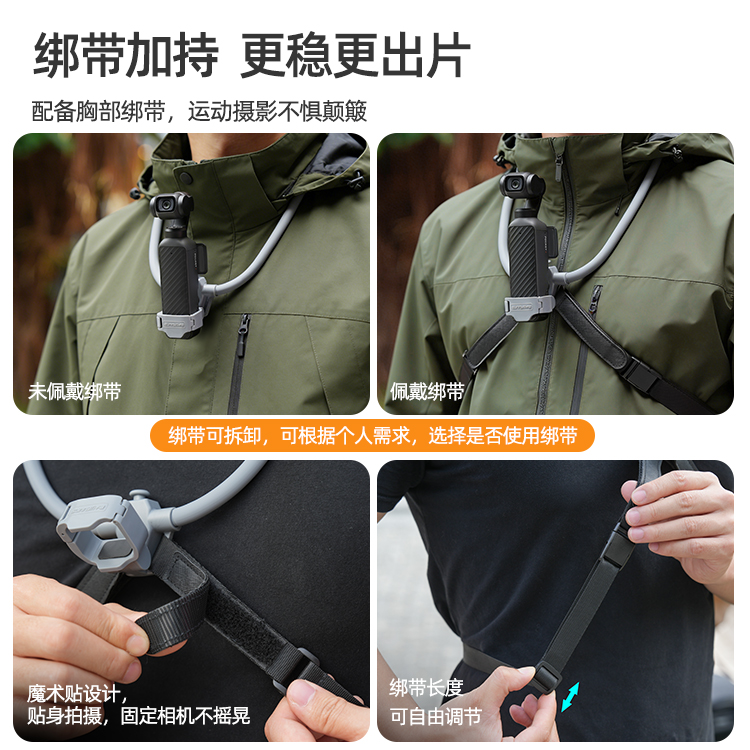 绑带加持 更稳更出片

配备胸部绑带，运动摄影不惧颠簸

未佩戴绑带

佩戴绑带

绑带可拆卸，可根据个人需求，选择是否使用绑带

魔术贴设计，
贴身拍摄，固定相机不摇晃

绑带长度
可自由调节