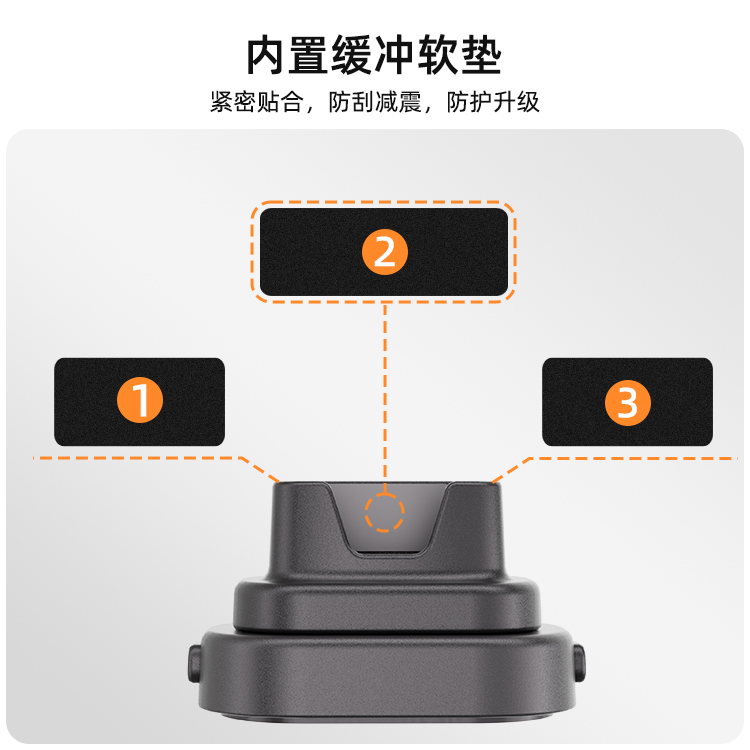 内置缓冲软垫

紧密贴合，防刮减震，防护升级

2

1

3