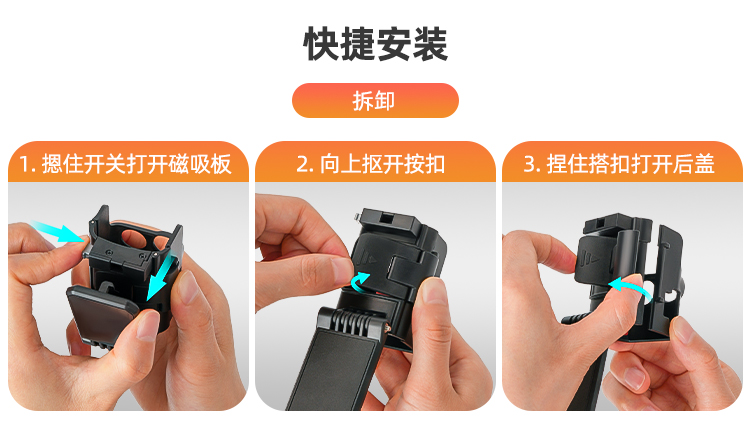 快捷安装

拆卸

1. 摁住开关打开磁吸板

2. 向上抠开按扣

3. 捏住搭扣打开后盖