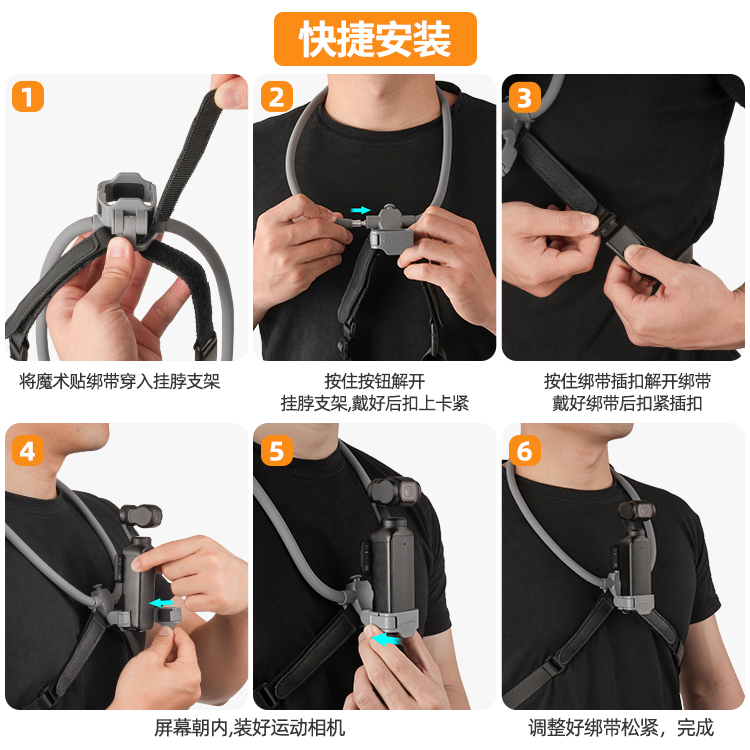 快捷安装

1
将魔术贴绑带穿入挂脖支架

2
按住按钮解开
挂脖支架,戴好后扣上卡紧

3
按住绑带插扣解开绑带
戴好绑带后扣紧插扣

4

5
屏幕朝内,装好运动相机

6
调整好绑带松紧，完成