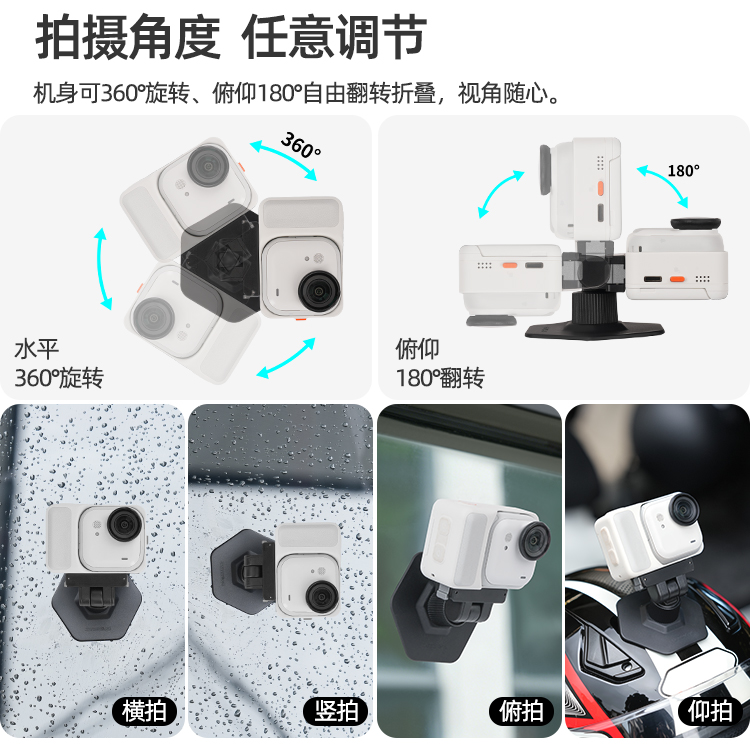 拍摄角度 任意调节

机身可360°旋转、俯仰180°自由翻转折叠，视角随心。

360°

水平
360°旋转

180°

俯仰
180°翻转

横拍

竖拍

俯拍

仰拍